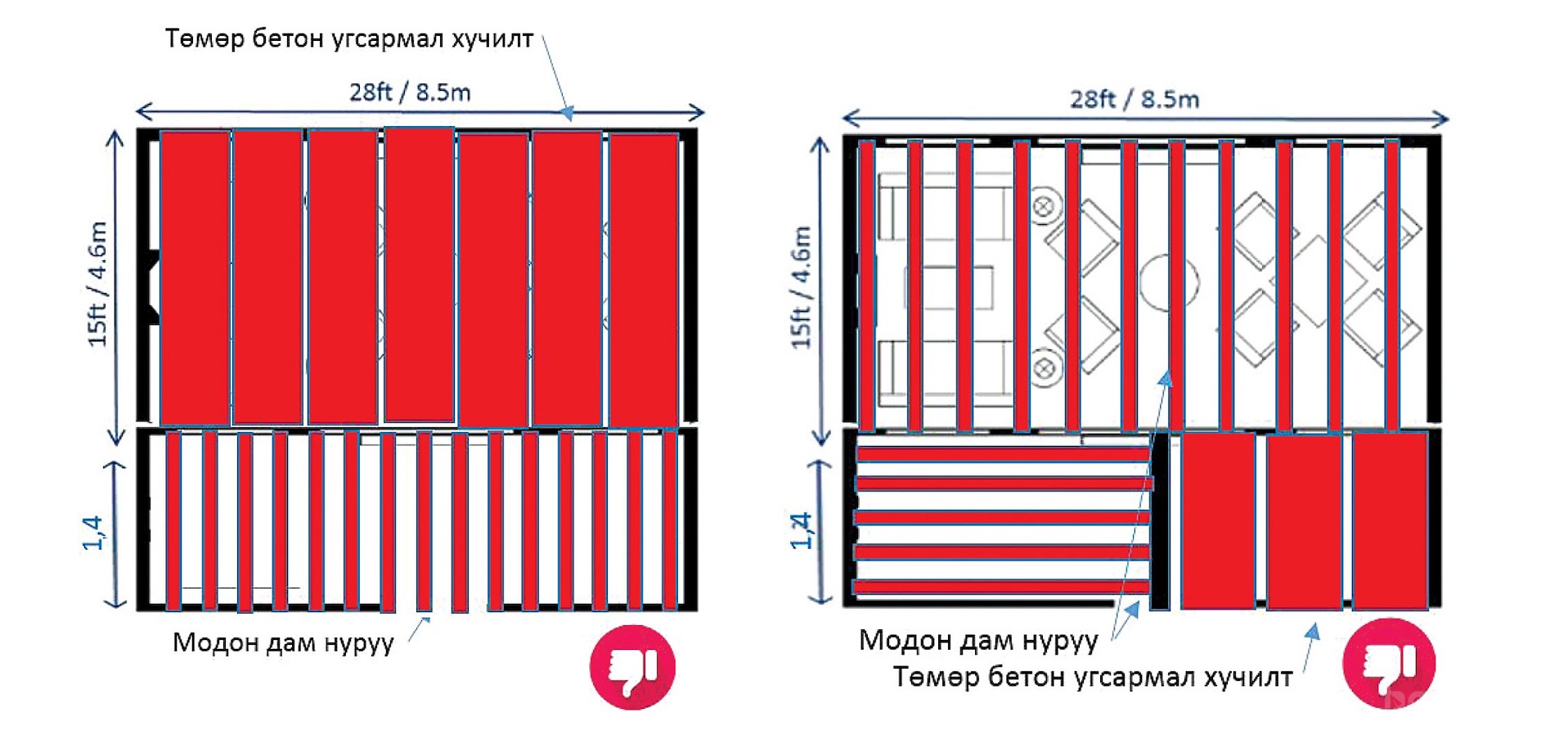 Төмөр бетон угсармал хучилт

28ft / 8.5m

15ft / 4.6m

1,4

Модон дам нуруу

28ft / 8.5m

15ft / 4.6m

1,4

Модон дам нуруу

Төмөр бетон угсармал хучилт