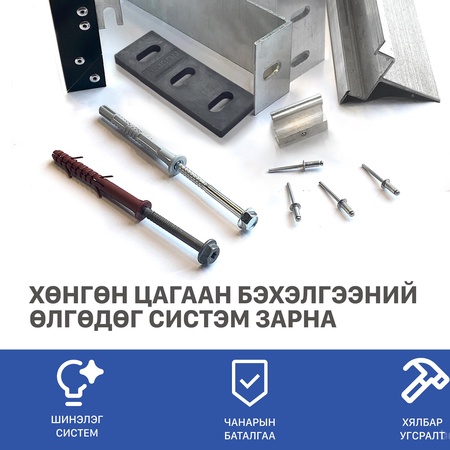 ХӨНГӨН ЦАГААН БЭХЭЛГЭЭНИЙ ӨЛГӨДӨГ СИСТЭМ ЗАРНА

ШИНЭЛЭГ СИСТЕМ

ЧАНАРЫН БАТАЛГАА

ХЯЛБАР УГСРАЛТ