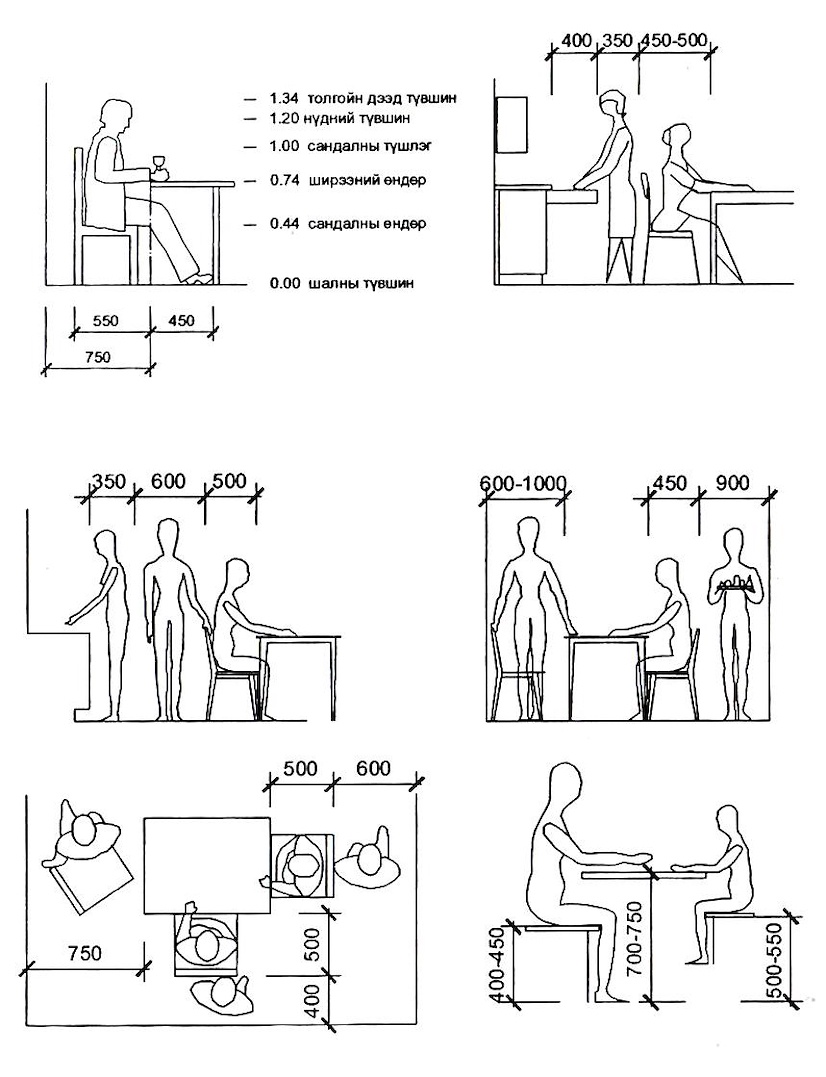 1.34 толгойн дээд түвшин
1.20 нүдний түвшин
1.00 сандалны түшлэг
0.74 ширээний өндөр
0.44 сандалны өндөр
0.00 шалны түвшин

550 450
750

400 350 450-500

350 600 500

600-1000 450 900

500 600
750
500
400

400-450
700-750
500-550