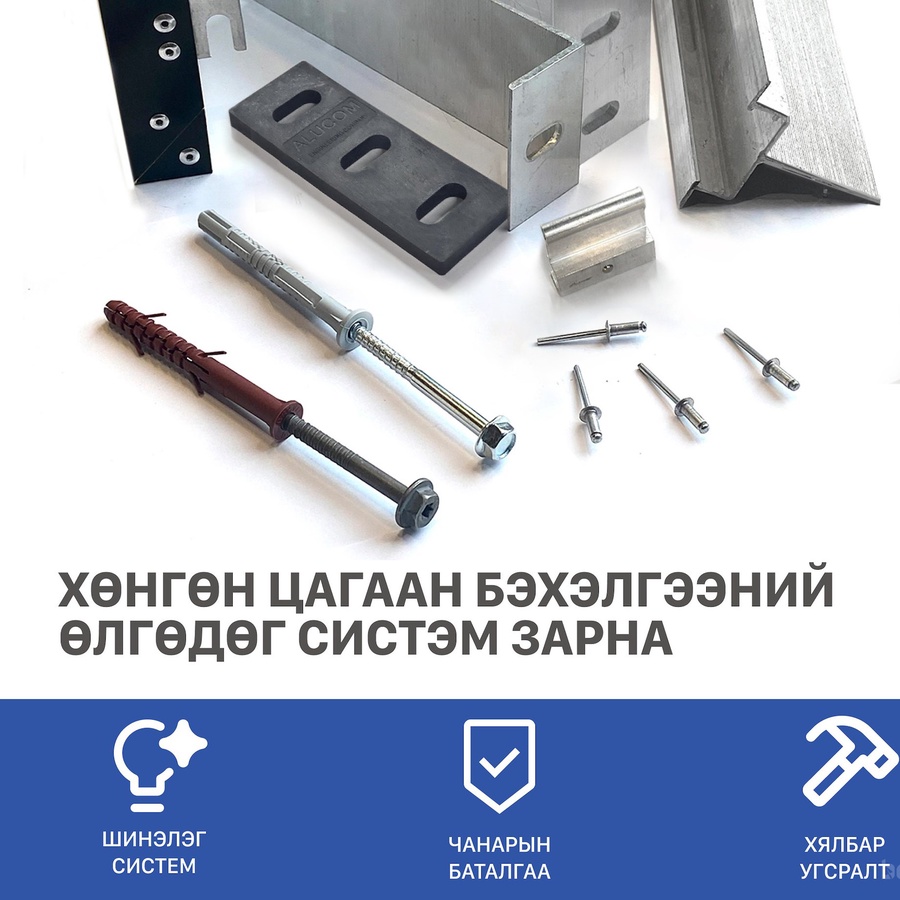 ALUCOM

ХӨНГӨН ЦАГААН БЭХЭЛГЭЭНИЙ ӨЛГӨДӨГ СИСТЭМ ЗАРНА

ШИНЭЛЭГ СИСТЕМ

ЧАНАРЫН БАТАЛГАА

ХЯЛБАР УГСРАЛТ